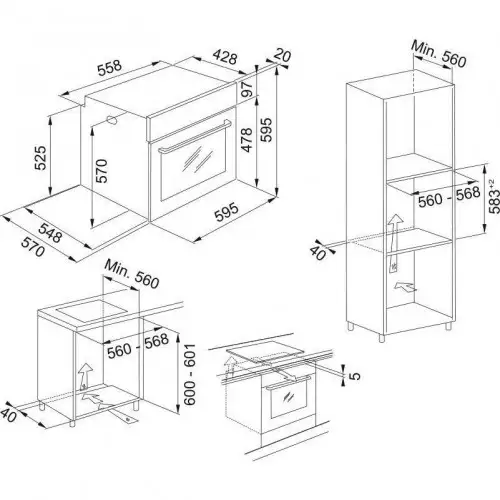 558
428
20
97
525
570
478
595
595
548
570
Min. 560
560 - 568
$583^{+2}$
40
Min. 560
560 - 568
600 - 601
40
5